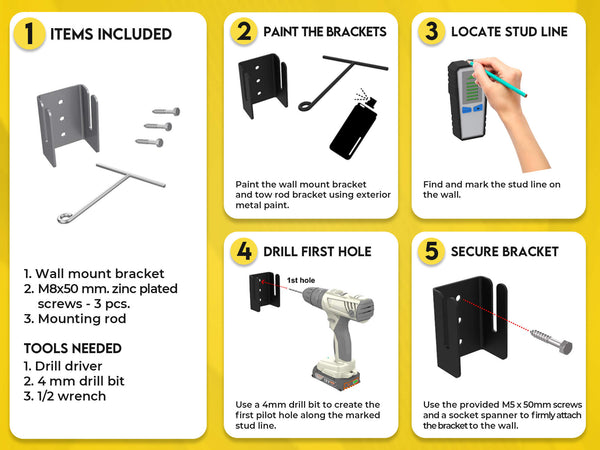 1 ITEMS INCLUDED

1. Wall mount bracket
2. M8x50 mm. zinc plated screws - 3 pcs.
3. Mounting rod

TOOLS NEEDED
1. Drill driver
2. 4 mm drill bit
3. 1/2 wrench

2 PAINT THE BRACKETS

Paint the wall mount bracket and tow rod bracket using exterior metal paint.

3 LOCATE STUD LINE

Find and mark the stud line on the wall.

4 DRILL FIRST HOLE

1st hole

Use a 4mm drill bit to create the first pilot hole along the marked stud line.

5 SECURE BRACKET

Use the provided M5 x 50mm screws and a socket spanner to firmly attach the bracket to the wall.