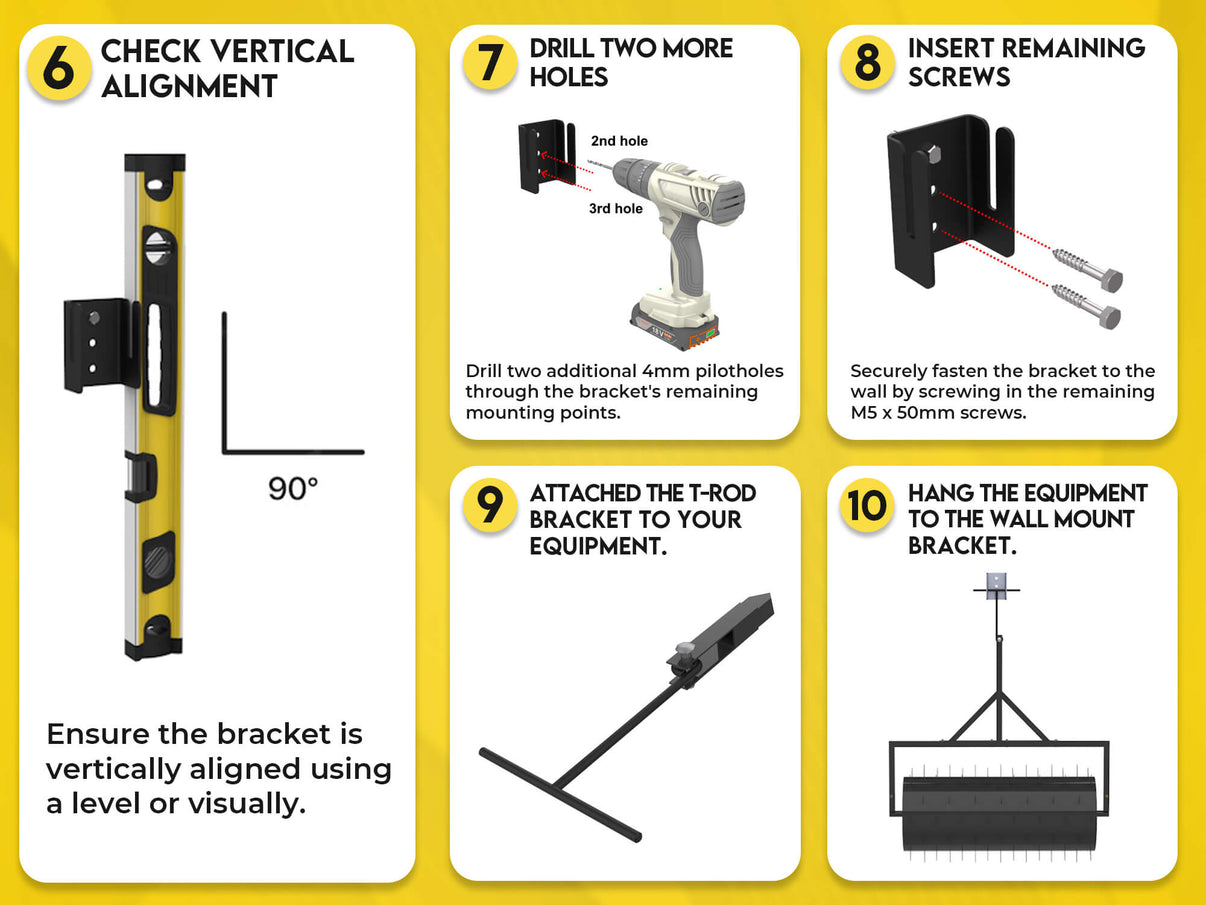 6 CHECK VERTICAL ALIGNMENT

90°

Ensure the bracket is vertically aligned using a level or visually.

7 DRILL TWO MORE HOLES

2nd hole

3rd hole

18V

Drill two additional 4mm pilotholes through the bracket's remaining mounting points.

8 INSERT REMAINING SCREWS

Securely fasten the bracket to the wall by screwing in the remaining M5 x 50mm screws.

9 ATTACHED THE T-ROD BRACKET TO YOUR EQUIPMENT.

10 HANG THE EQUIPMENT TO THE WALL MOUNT BRACKET.